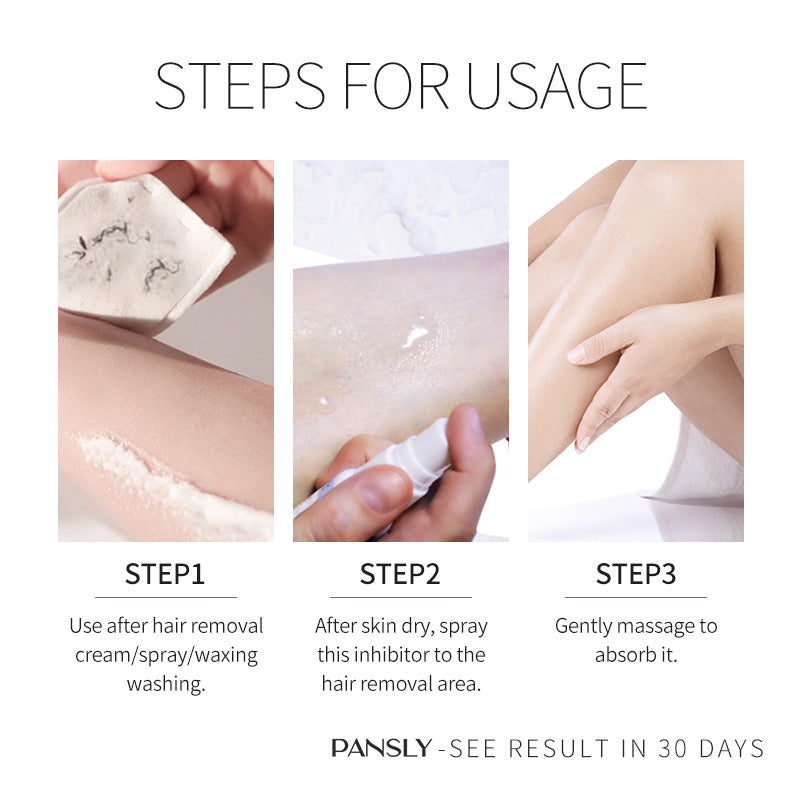 STEPS FOR USAGE

STEP1

Use after hair removal cream/spray/waxing washing.

STEP2

After skin dry, spray this inhibitor to the hair removal area.

STEP3

Gently massage to absorb it.

PANSLY -SEE RESULT IN 30 DAYS